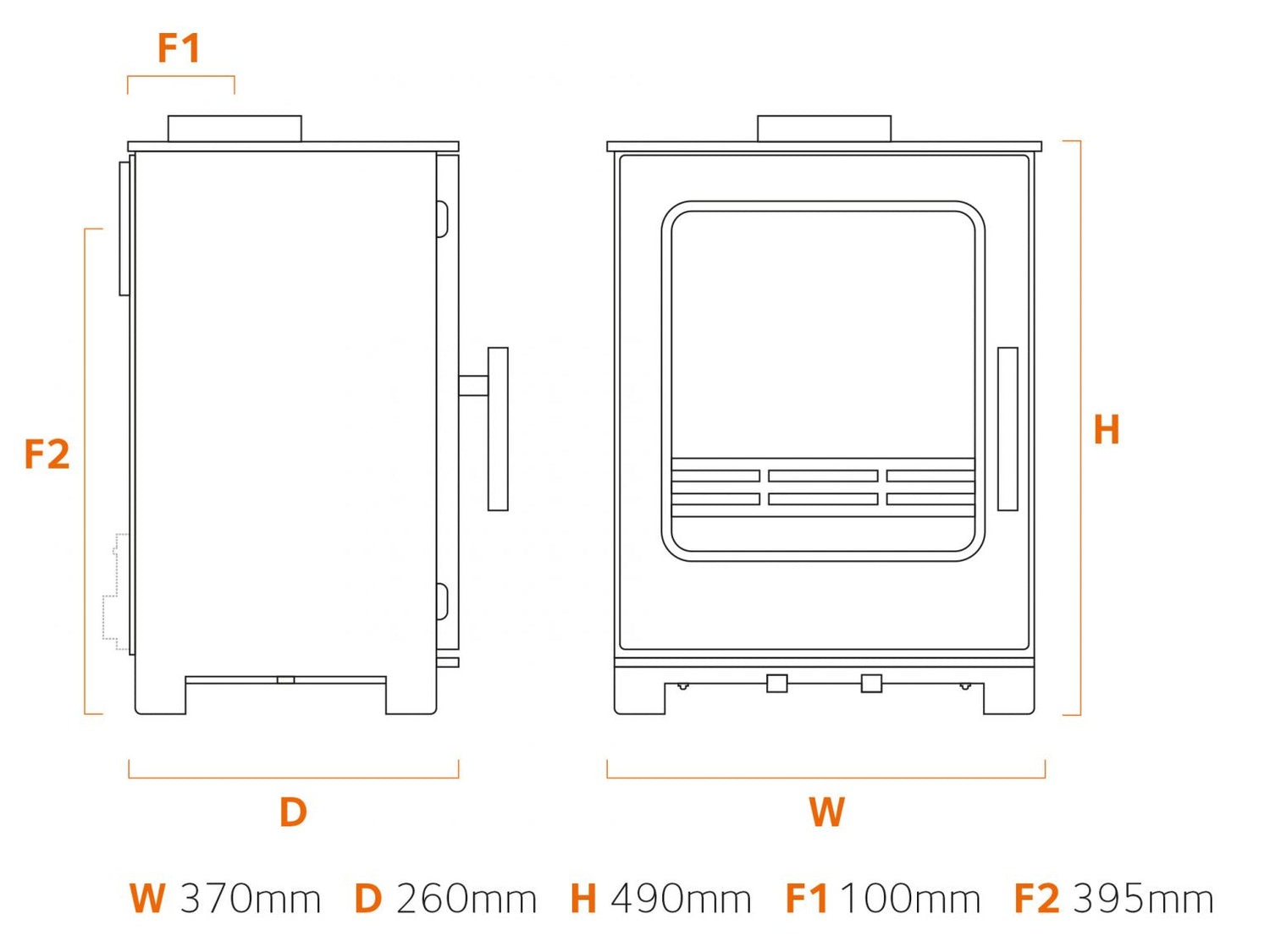 F1

F2

H

D

W

W 370mm D 260mm H 490mm F1 100mm F2 395mm