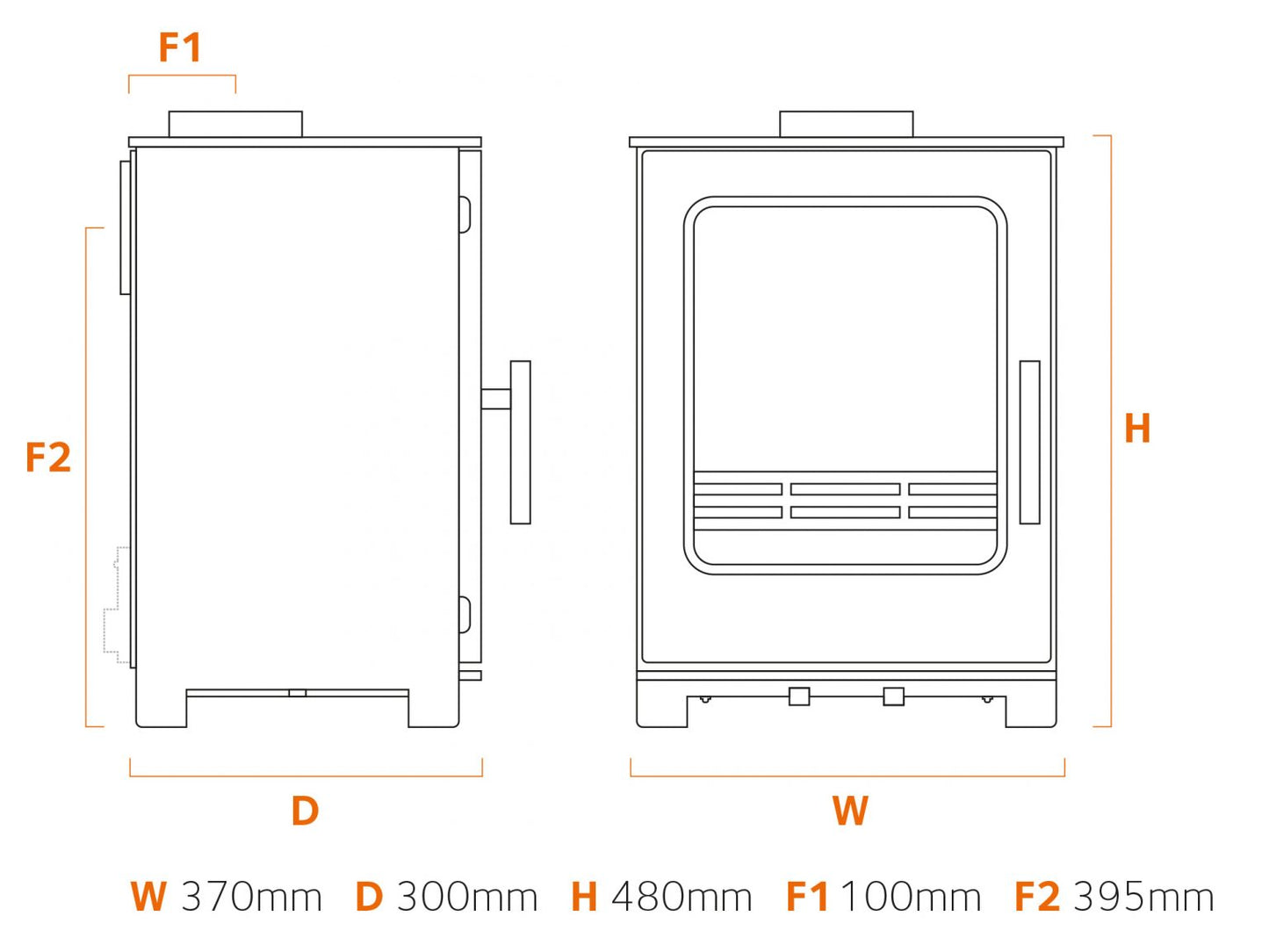 F1

F2

H

D

W

W 370mm D 300mm H 480mm F1 100mm F2 395mm